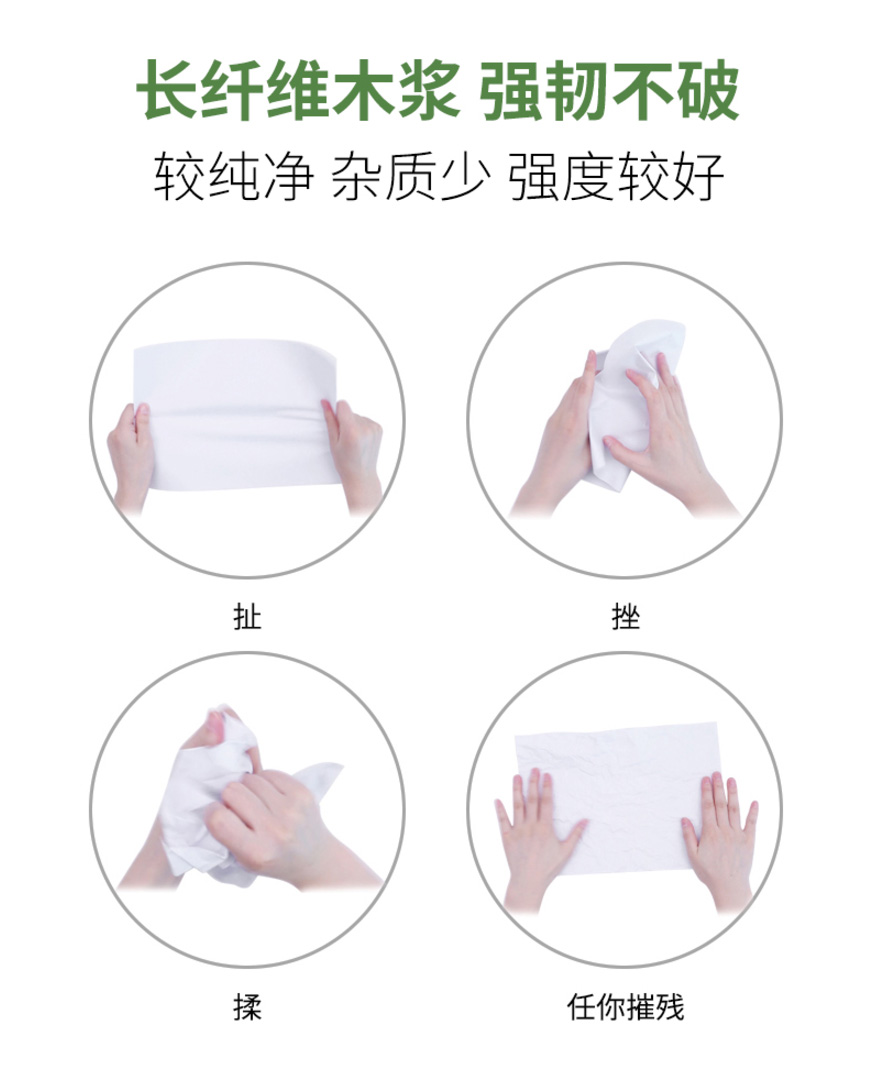 长纤维木浆 强韧不破
较纯净 杂质少 强度较好

扯

挫

揉

任你摧残